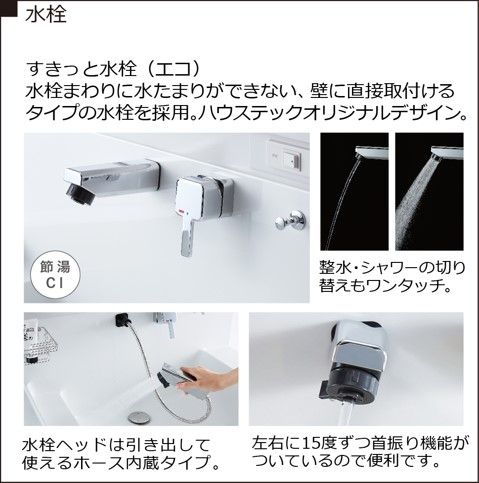 水栓

すきっと水栓（エコ）
水栓まわりに水たまりができない、壁に直接取付けるタイプの水栓を採用。ハウステックオリジナルデザイン。

節湯
C1

整水・シャワーの切り替えもワンタッチ。

水栓ヘッドは引き出して使えるホース内蔵タイプ。

左右に15度ずつ首振り機能がついているので便利です。